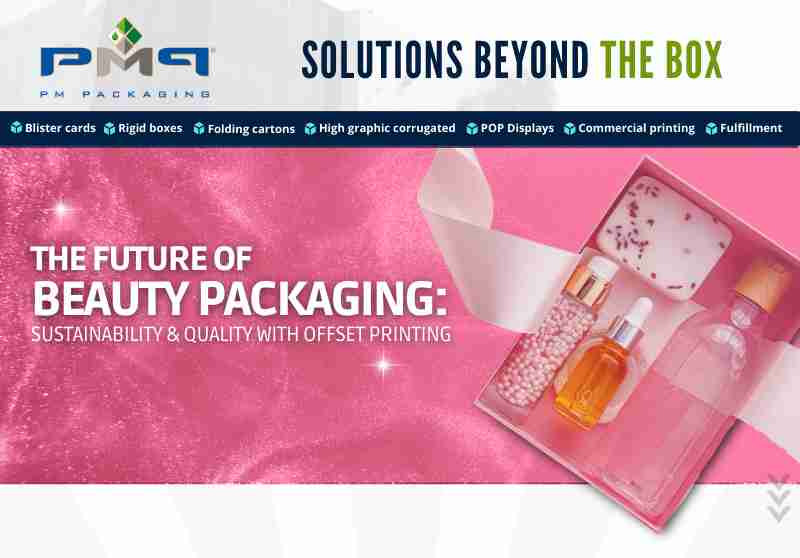 PMP
PM PACKAGING

SOLUTIONS BEYOND THE BOX

Blister cards Rigid boxes Folding cartons High graphic corrugated POP Displays Commercial printing Fulfillment

THE FUTURE OF BEAUTY PACKAGING:
SUSTAINABILITY & QUALITY WITH OFFSET PRINTING